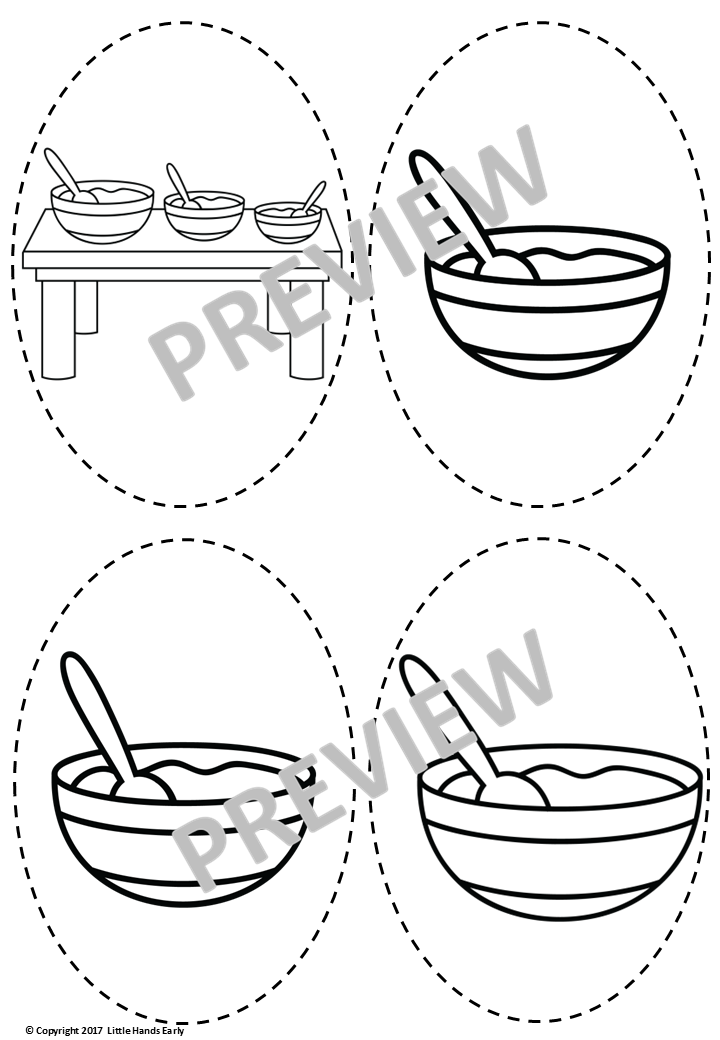 PREVIEW

PREVIEW

© Copyright 2017 Little Hands Early